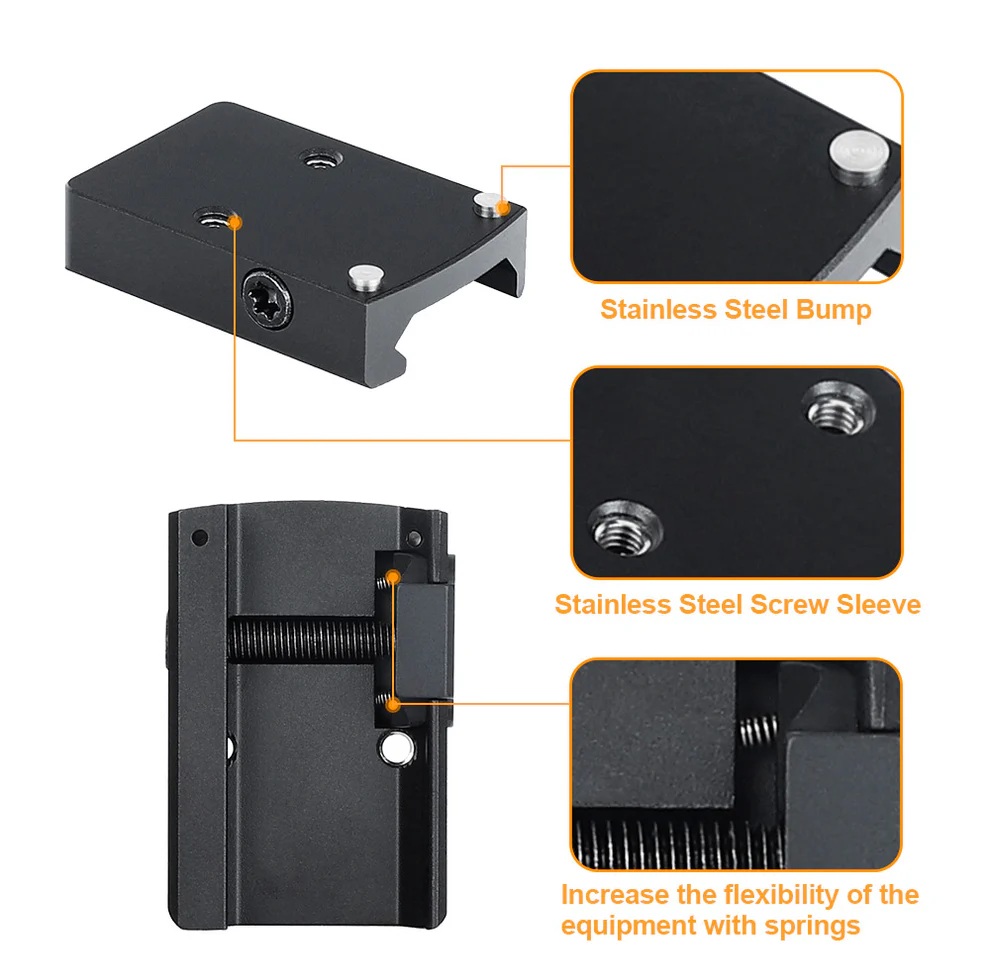 Stainless Steel Bump

Stainless Steel Screw Sleeve

Increase the flexibility of the equipment with springs