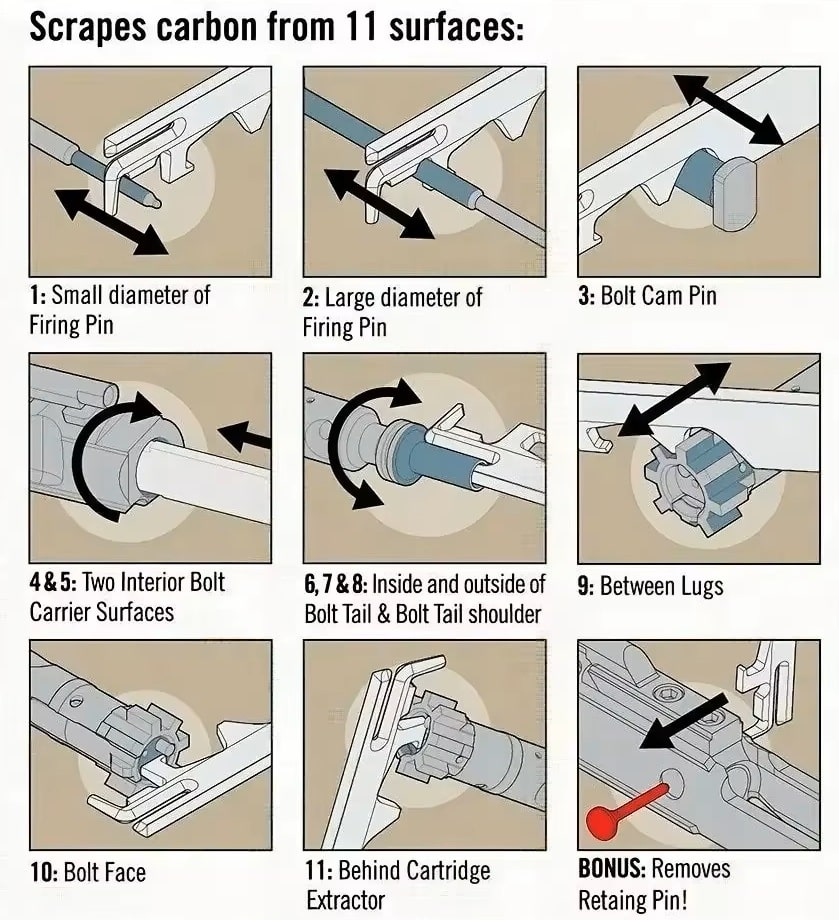 Scrapes carbon from 11 surfaces:

1: Small diameter of Firing Pin

2: Large diameter of Firing Pin

3: Bolt Cam Pin

4 & 5: Two Interior Bolt Carrier Surfaces

6, 7 & 8: Inside and outside of Bolt Tail & Bolt Tail shoulder

9: Between Lugs

10: Bolt Face

11: Behind Cartridge Extractor

BONUS: Removes Retaing Pin!